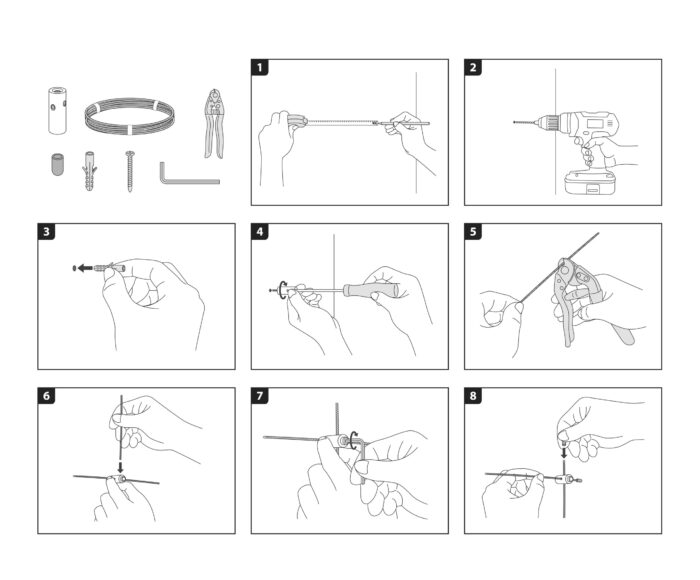 1

2

3

4

5

6

7

8