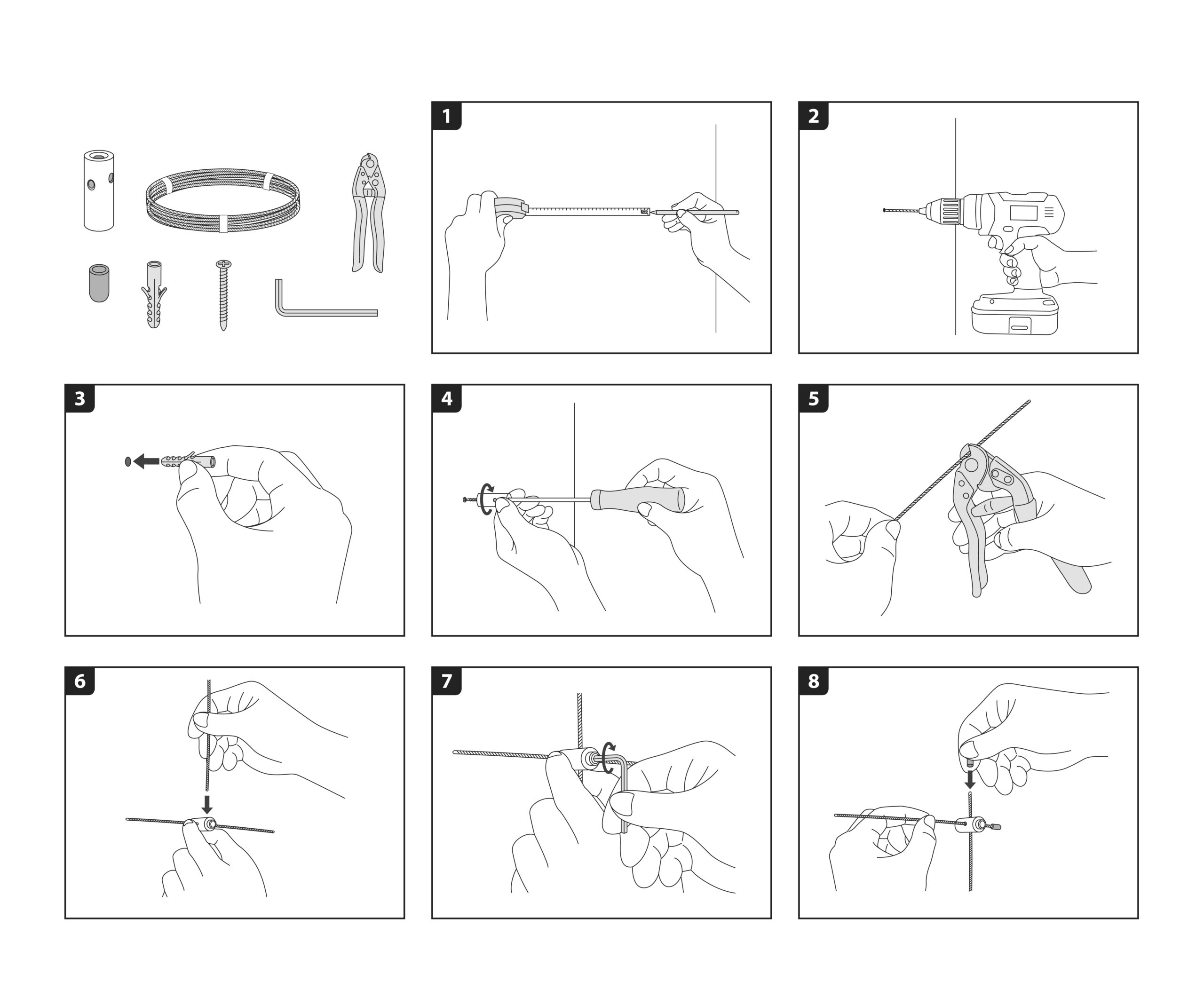 1

2

3

4

5

6

7

8